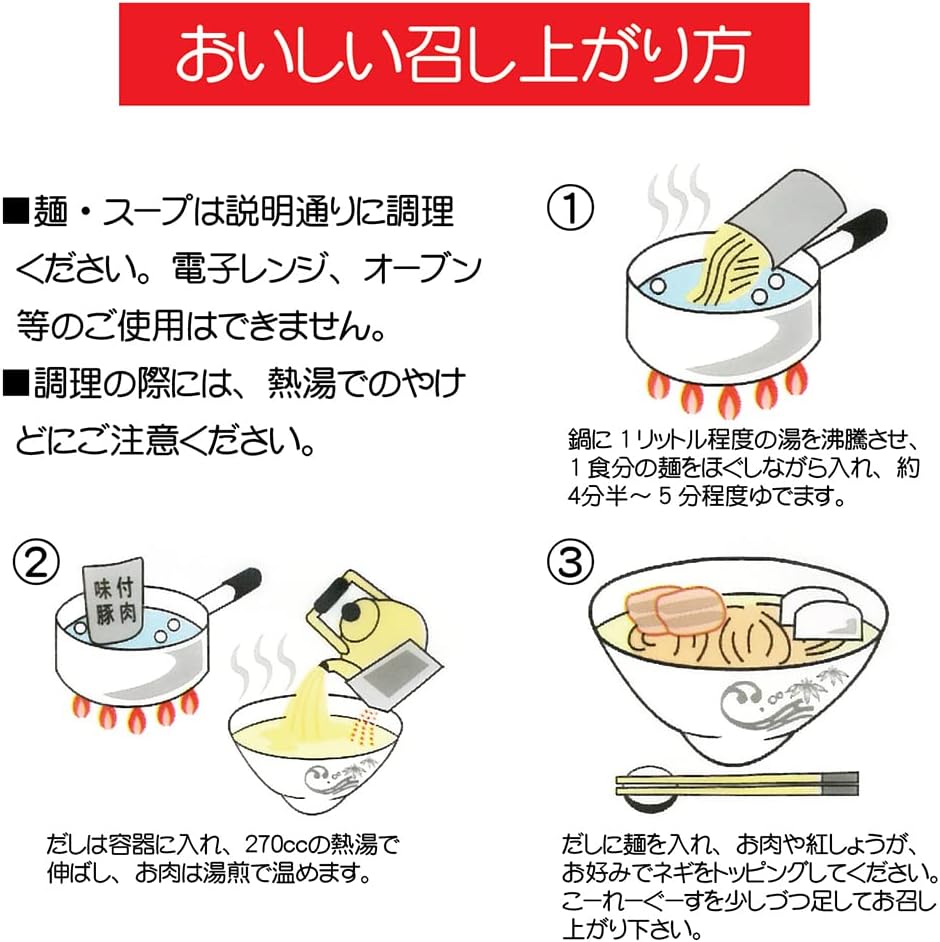 おいしい召し上がり方

■麺・スープは説明通りに調理ください。電子レンジ、オーブン等のご使用はできません。
■調理の際には、熱湯でのやけどにご注意ください。

①

鍋に1リットル程度の湯を沸騰させ、1食分の麺をほぐしながら入れ、約4分半～5分程度ゆでます。

②

味付豚肉

だしは容器に入れ、270ccの熱湯で伸ばし、お肉は湯煎で温めます。

③

だしに麺を入れ、お肉や紅しょうが、お好みでネギをトッピングしてください。こーれーぐーすを少しづつ足してお召し上がり下さい。