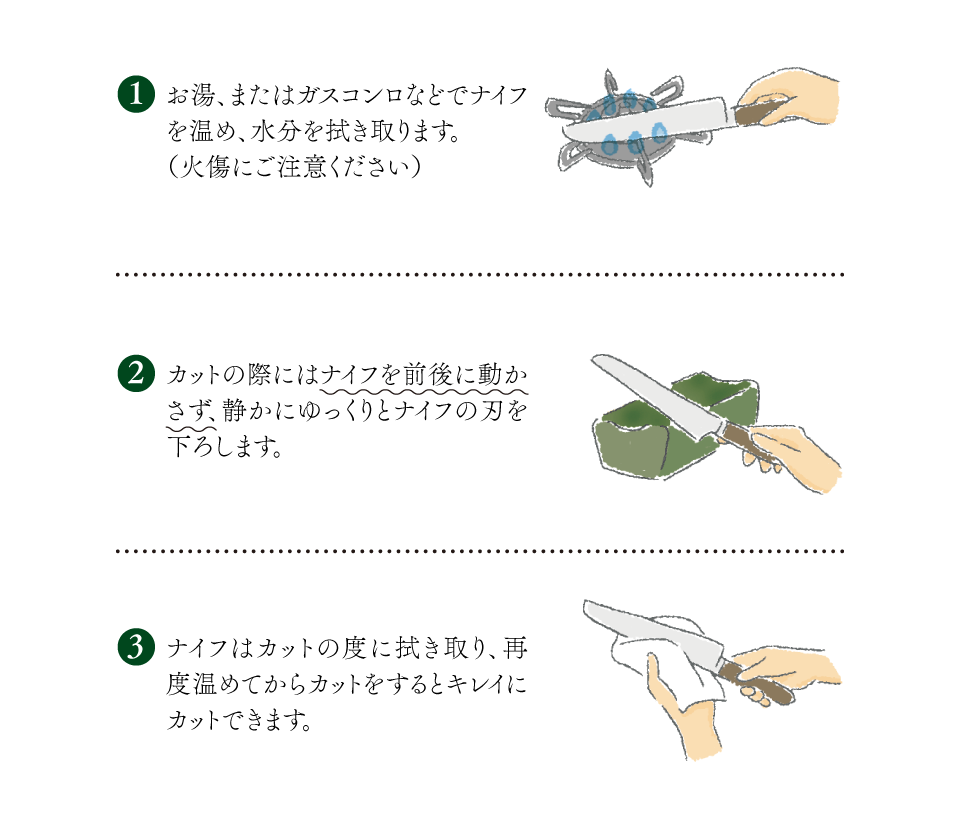 1 お湯、またはガスコンロなどでナイフを温め、水分を拭き取ります。
（火傷にご注意ください）

2 カットの際にはナイフを前後に動かさず、静かにゆっくりとナイフの刃を下ろします。

3 ナイフはカットの度に拭き取り、再度温めてからカットをするとキレイにカットできます。