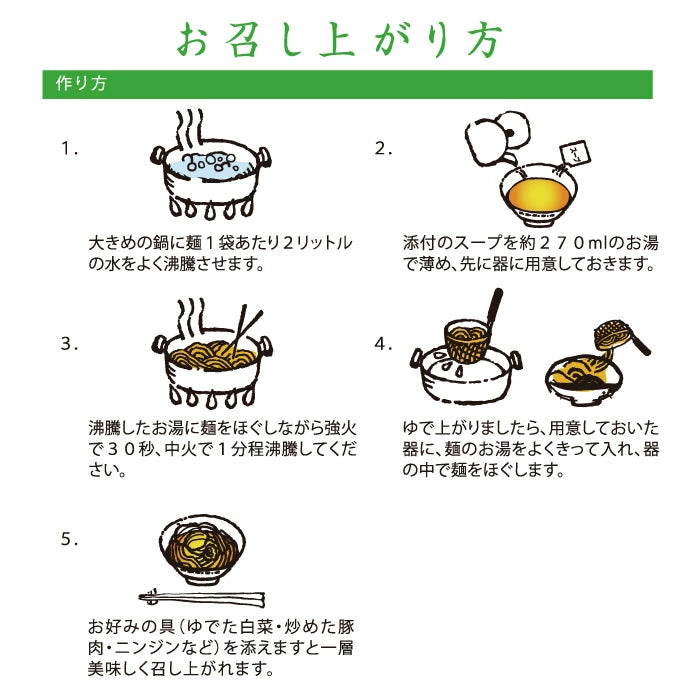 お召し上がり方

作り方

1.

大きめの鍋に麺１袋あたり２リットルの水をよく沸騰させます。

2.

スープ

添付のスープを約２７０mlのお湯で薄め、先に器に用意しておきます。

3.

沸騰したお湯に麺をほぐしながら強火で３０秒、中火で１分程沸騰してください。

4.

ゆで上がりましたら、用意しておいた器に、麺のお湯をよくきって入れ、器の中で麺をほぐします。

5.

お好みの具（ゆでた白菜・炒めた豚肉・ニンジンなど）を添えますと一層美味しく召し上がれます。